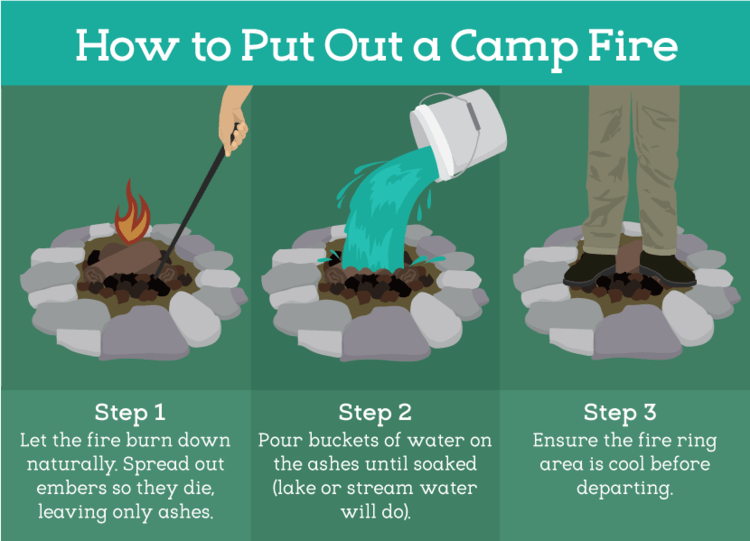 How to Put Out a Camp Fire

Step 1
Let the fire burn down naturally. Spread out embers so they die, leaving only ashes.

Step 2
Pour buckets of water on the ashes until soaked (lake or stream water will do).

Step 3
Ensure the fire ring area is cool before departing.